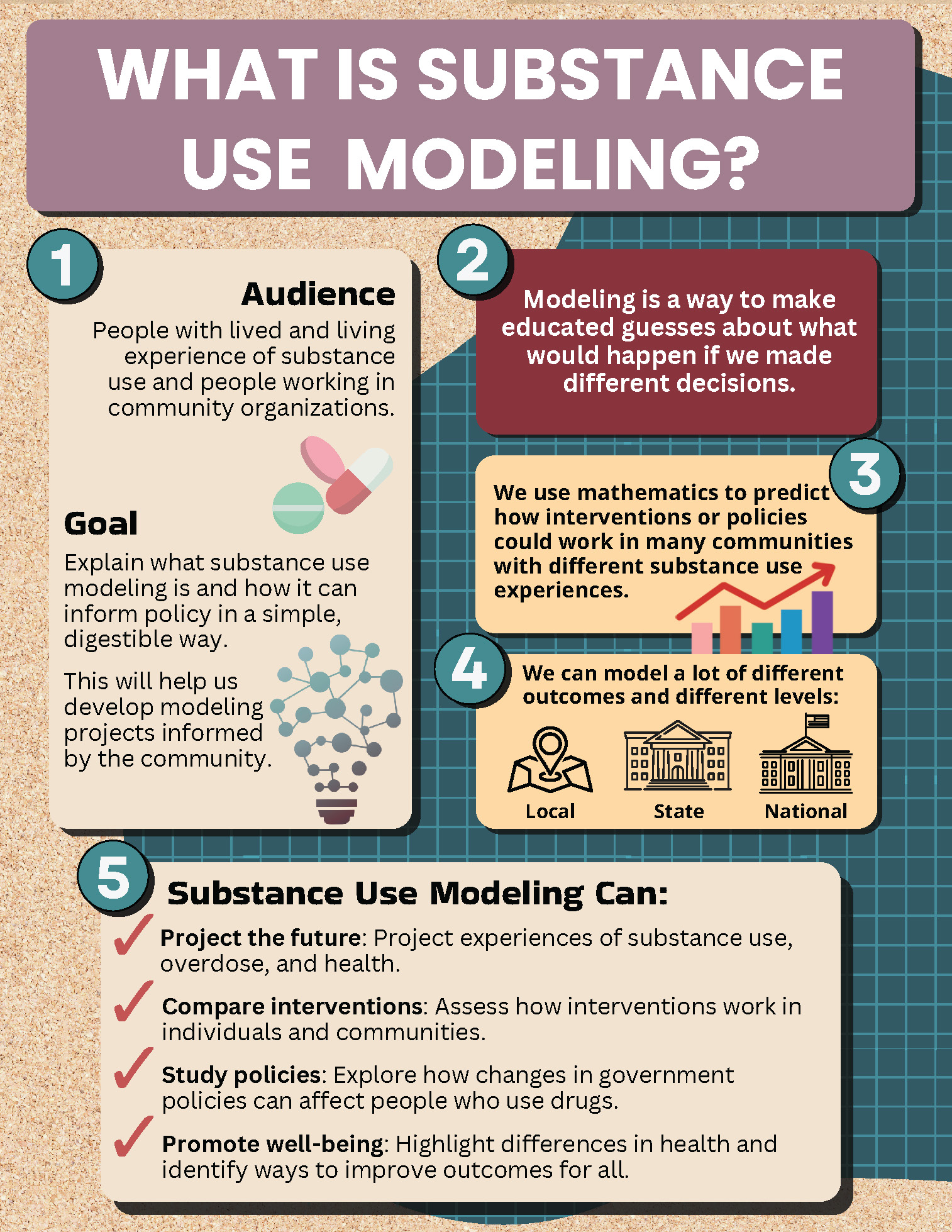 WHAT IS SUBSTANCE USE MODELING?

1

Audience
People with lived and living experience of substance use and people working in community organizations.

Goal
Explain what substance use modeling is and how it can inform policy in a simple, digestible way.

This will help us develop modeling projects informed by the community.

2

Modeling is a way to make educated guesses about what would happen if we made different decisions.

3

We use mathematics to predict how interventions or policies could work in many communities with different substance use experiences.

4

We can model a lot of different outcomes and different levels:

Local
State
National

5

Substance Use Modeling Can:

Project the future: Project experiences of substance use, overdose, and health.

Compare interventions: Assess how interventions work in individuals and communities.

Study policies: Explore how changes in government policies can affect people who use drugs.

Promote well-being: Highlight differences in health and identify ways to improve outcomes for all.