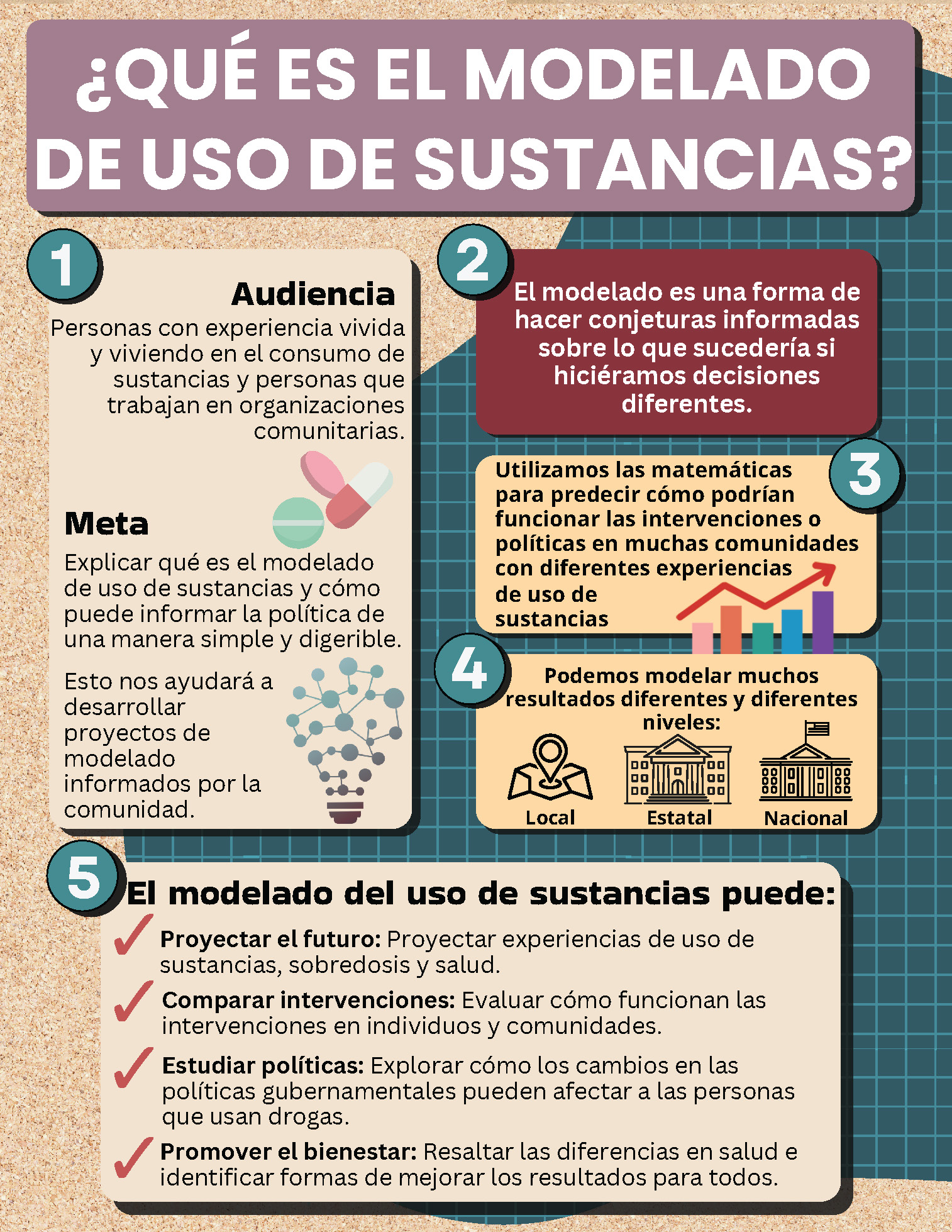 ¿QUÉ ES EL MODELADO DE USO DE SUSTANCIAS?

1

Audiencia

Personas con experiencia vivida y viviendo en el consumo de sustancias y personas que trabajan en organizaciones comunitarias.

Meta

Explicar qué es el modelado de uso de sustancias y cómo puede informar la política de una manera simple y digerible.

Esto nos ayudará a desarrollar proyectos de modelado informados por la comunidad.

2

El modelado es una forma de hacer conjeturas informadas sobre lo que sucedería si hiciéramos decisiones diferentes.

3

Utilizamos las matemáticas para predecir cómo podrían funcionar las intervenciones o políticas en muchas comunidades con diferentes experiencias de uso de sustancias

4

Podemos modelar muchos resultados diferentes y diferentes niveles:

Local

Estatal

Nacional

5

El modelado del uso de sustancias puede:

Proyectar el futuro: Proyectar experiencias de uso de sustancias, sobredosis y salud.

Comparar intervenciones: Evaluar cómo funcionan las intervenciones en individuos y comunidades.

Estudiar políticas: Explorar cómo los cambios en las políticas gubernamentales pueden afectar a las personas que usan drogas.

Promover el bienestar: Resaltar las diferencias en salud e identificar formas de mejorar los resultados para todos.