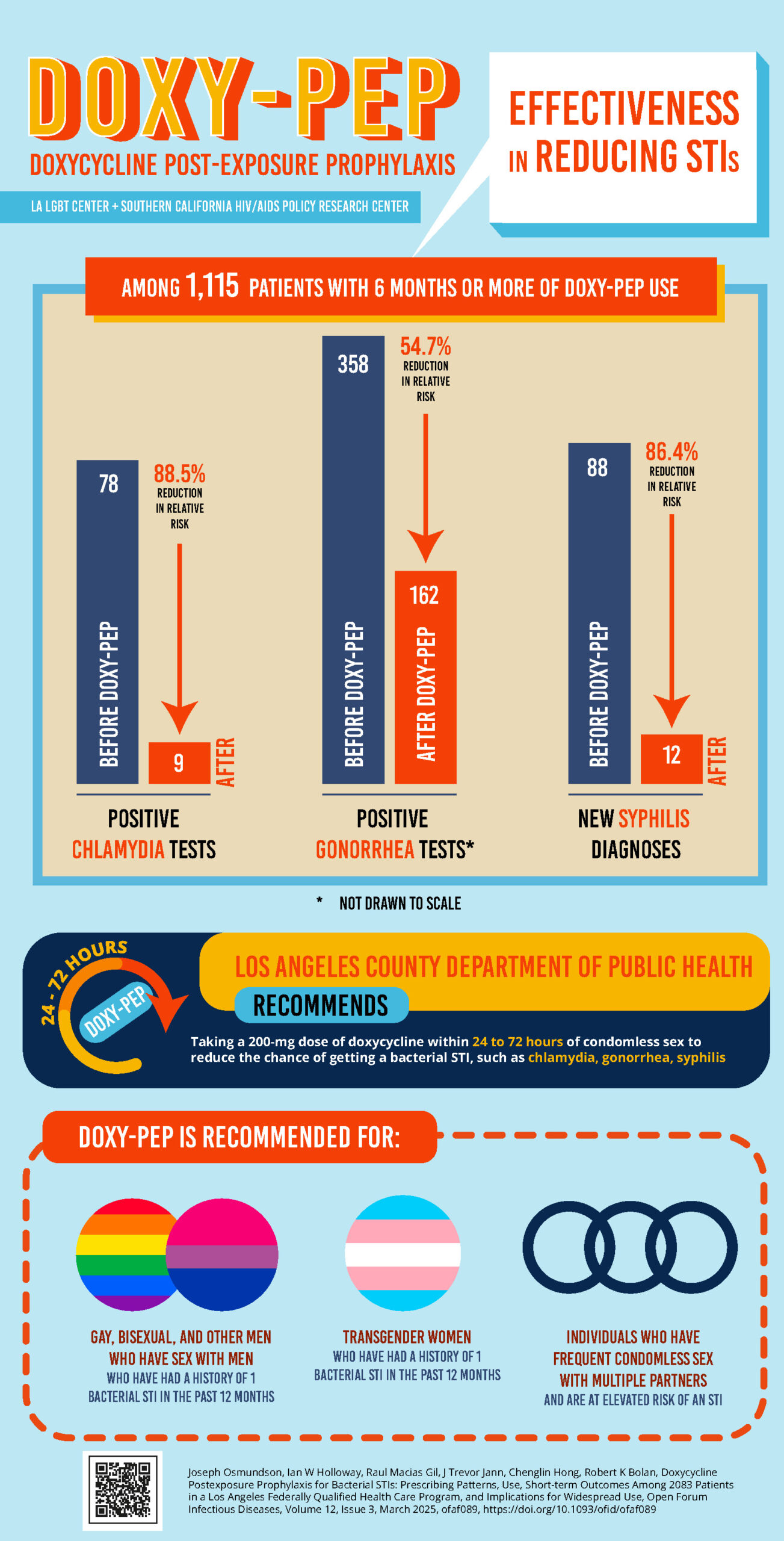 DOXY-PEP

DOXYCYCLINE POST-EXPOSURE PROPHYLAXIS

LA LGBT CENTER + SOUTHERN CALIFORNIA HIV/AIDS POLICY RESEARCH CENTER

EFFECTIVENESS IN REDUCING STIs

AMONG 1,115 PATIENTS WITH 6 MONTHS OR MORE OF DOXY-PEP USE

78 BEFORE DOXY-PEP

88.5% REDUCTION IN RELATIVE RISK

9 AFTER

POSITIVE CHLAMYDIA TESTS

358 BEFORE DOXY-PEP

54.7% REDUCTION IN RELATIVE RISK

162 AFTER DOXY-PEP

POSITIVE GONORRHEA TESTS*

88 BEFORE DOXY-PEP

86.4% REDUCTION IN RELATIVE RISK

12 AFTER

NEW SYPHILIS DIAGNOSES

* NOT DRAWN TO SCALE

24 - 72 HOURS

DOXY-PEP

LOS ANGELES COUNTY DEPARTMENT OF PUBLIC HEALTH

RECOMMENDS

Taking a 200-mg dose of doxycycline within 24 to 72 hours of condomless sex to reduce the chance of getting a bacterial STI, such as chlamydia, gonorrhea, syphilis

DOXY-PEP IS RECOMMENDED FOR:

GAY, BISEXUAL, AND OTHER MEN WHO HAVE SEX WITH MEN WHO HAVE HAD A HISTORY OF 1 BACTERIAL STI IN THE PAST 12 MONTHS

TRANSGENDER WOMEN WHO HAVE HAD A HISTORY OF 1 BACTERIAL STI IN THE PAST 12 MONTHS

INDIVIDUALS WHO HAVE FREQUENT CONDOMLESS SEX WITH MULTIPLE PARTNERS AND ARE AT ELEVATED RISK OF AN STI

Joseph Osmundson, Ian W Holloway, Raul Macias Gil, J Trevor Jann, Chenglin Hong, Robert K Bolan, Doxycycline Postexposure Prophylaxis for Bacterial STIs: Prescribing Patterns, Use, Short-term Outcomes Among 2083 Patients in a Los Angeles Federally Qualified Health Care Program, and Implications for Widespread Use, Open Forum Infectious Diseases, Volume 12, Issue 3, March 2025, ofaf089, https://doi.org/10.1093/ofid/ofaf089